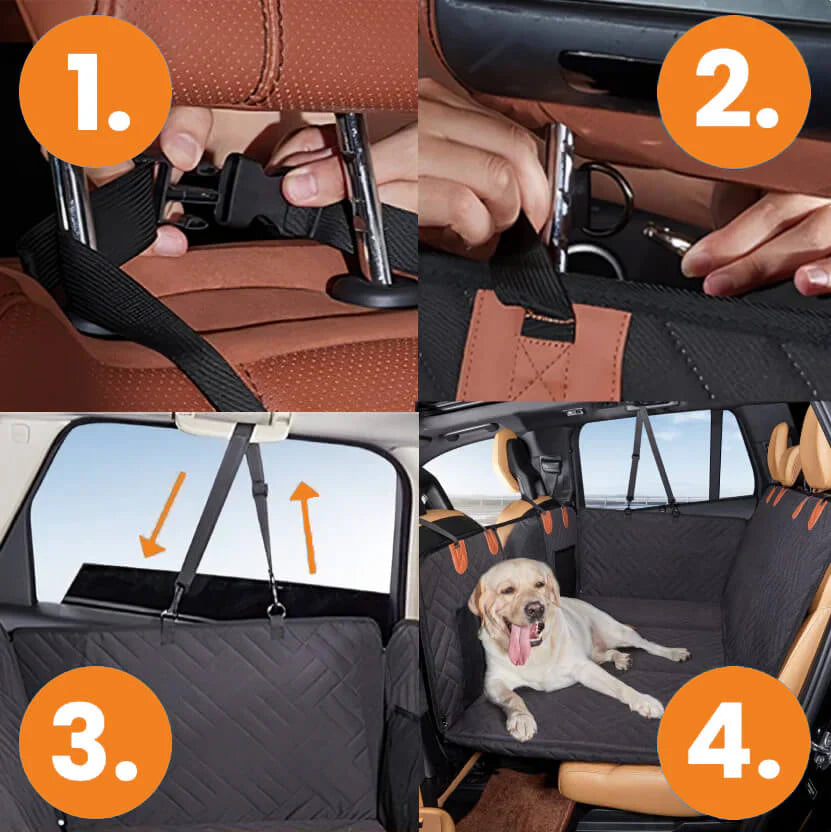 1.

2.

3.

4.